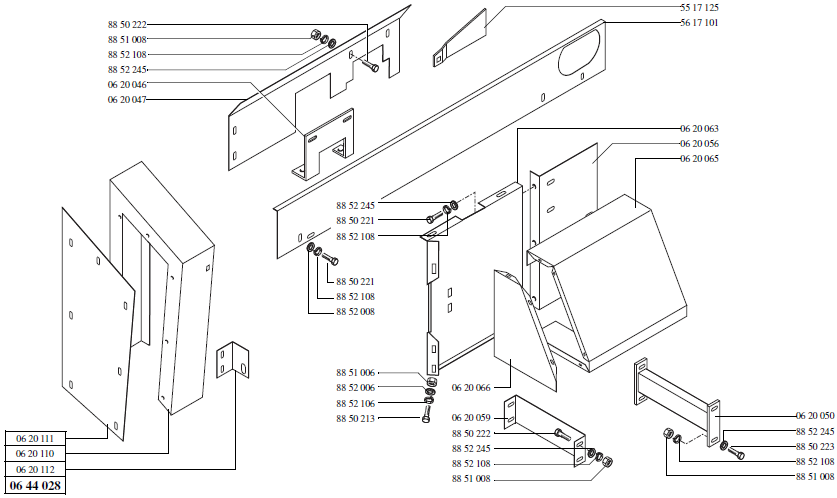 88 50 222
88 51 008
88 52 108
88 52 245
06 20 046
06 20 047
55 17 125
56 17 101
06 20 063
06 20 056
06 20 065
88 52 245
88 50 221
88 52 108
88 50 221
88 52 108
88 52 008
88 51 006
88 52 006
88 52 106
88 50 213
06 20 066
06 20 059
88 50 222
88 52 245
88 52 108
88 51 008
06 20 050
88 52 245
88 50 223
88 52 108
88 51 008
06 20 111
06 20 110
06 20 112
06 44 028