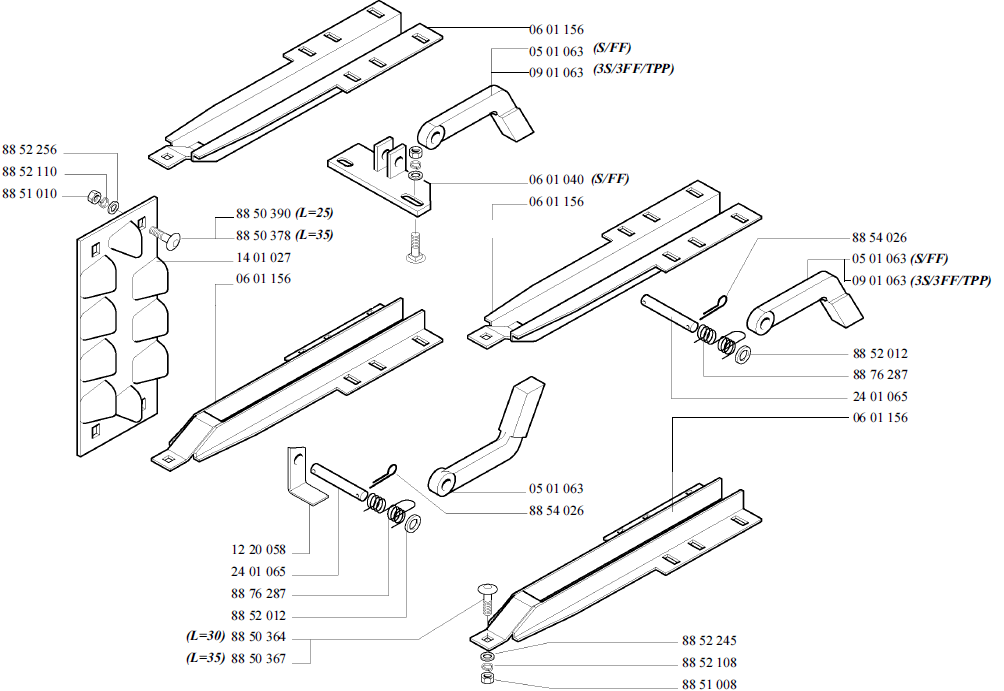 06 01 156
05 01 063 (S/FF)
09 01 063 (3S/3FF/TPP)
88 52 256
88 52 110
88 51 010
06 01 040 (S/FF)
06 01 156
88 50 390 (L=25)
88 50 378 (L=35)
14 01 027
06 01 156
88 54 026
05 01 063 (S/FF)
09 01 063 (3S/3FF/TPP)
88 52 012
88 76 287
24 01 065
06 01 156
05 01 063
88 54 026
12 20 058
24 01 065
88 76 287
88 52 012
(L=30) 88 50 364
(L=35) 88 50 367
88 52 245
88 52 108
88 51 008