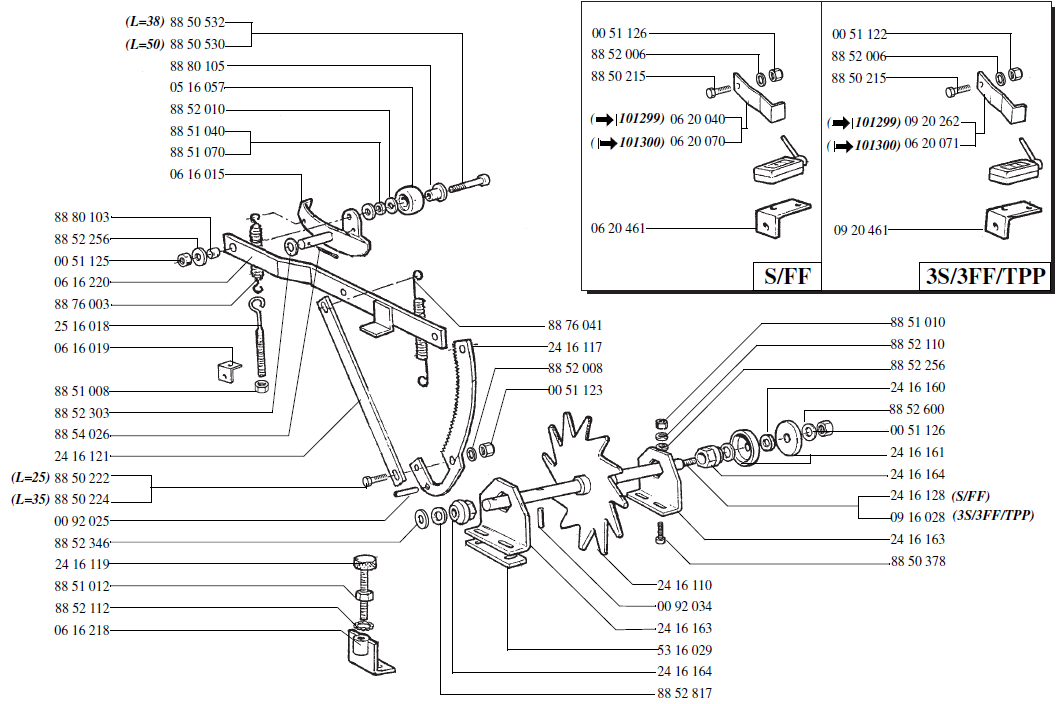 (L=38) 88 50 532
(L=50) 88 50 530
88 80 105
05 16 057
88 52 010
88 51 040
88 51 070
06 16 015
88 80 103
88 52 256
00 51 125
06 16 220
88 76 003
25 16 018
06 16 019
88 51 008
88 52 303
88 54 026
24 16 121
(L=25) 88 50 222
(L=35) 88 50 224
00 92 025
88 52 346
24 16 119
88 51 012
88 52 112
06 16 218

00 51 126
88 52 006
88 50 215
(➡|101299) 06 20 040
(|➡101300) 06 20 070
06 20 461
S/FF

00 51 122
88 52 006
88 50 215
(➡|101299) 09 20 262
(|➡101300) 06 20 071
09 20 461
3S/3FF/TPP

88 76 041
24 16 117
88 52 008
00 51 123
88 51 010
88 52 110
88 52 256
24 16 160
88 52 600
00 51 126
24 16 161
24 16 164
24 16 128 (S/FF)
09 16 028 (3S/3FF/TPP)
24 16 163
88 50 378
24 16 110
00 92 034
24 16 163
53 16 029
24 16 164
88 52 817