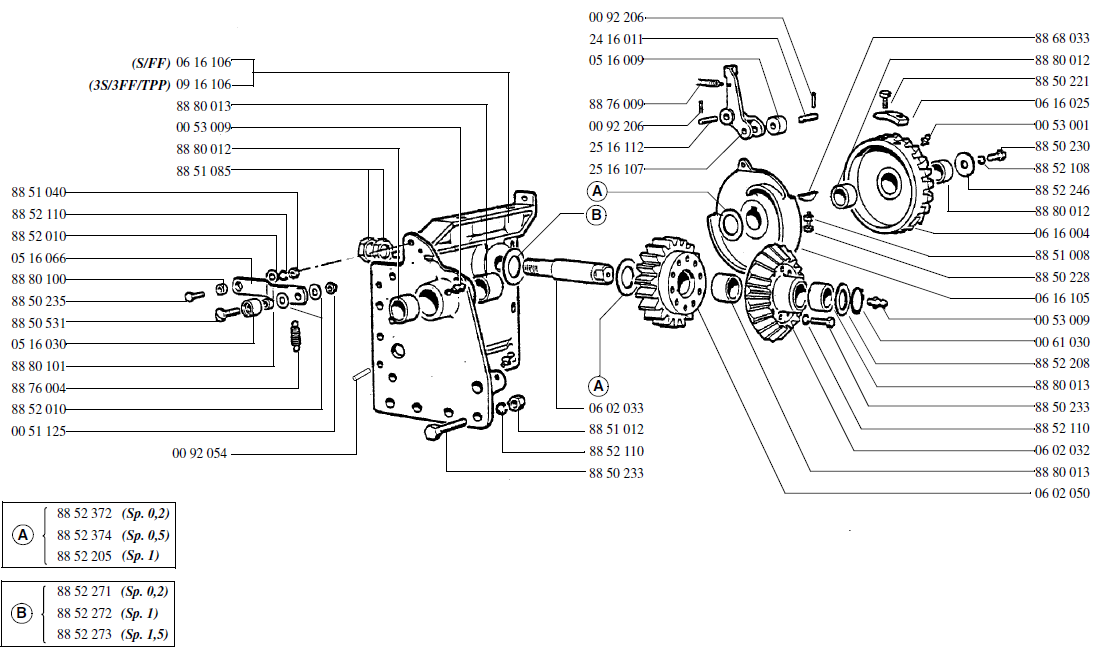 (S/FF) 06 16 106
(3S/3FF/TPP) 09 16 106
88 80 013
00 53 009
88 80 012
88 51 085
88 51 040
88 52 110
88 52 010
05 16 066
88 80 100
88 50 235
88 50 531
05 16 030
88 80 101
88 76 004
88 52 010
00 51 125
00 92 054

00 92 206
24 16 011
05 16 009
88 76 009
00 92 206
25 16 112
25 16 107
A
B
A
06 02 033
88 51 012
88 52 110
88 50 233

88 68 033
88 80 012
88 50 221
06 16 025
00 53 001
88 50 230
88 52 108
88 52 246
88 80 012
06 16 004
88 51 008
88 50 228
06 16 105
00 53 009
00 61 030
88 52 208
88 80 013
88 50 233
88 52 110
06 02 032
88 80 013
06 02 050

A 88 52 372 (Sp. 0,2)
88 52 374 (Sp. 0,5)
88 52 205 (Sp. 1)

B 88 52 271 (Sp. 0,2)
88 52 272 (Sp. 1)
88 52 273 (Sp. 1,5)